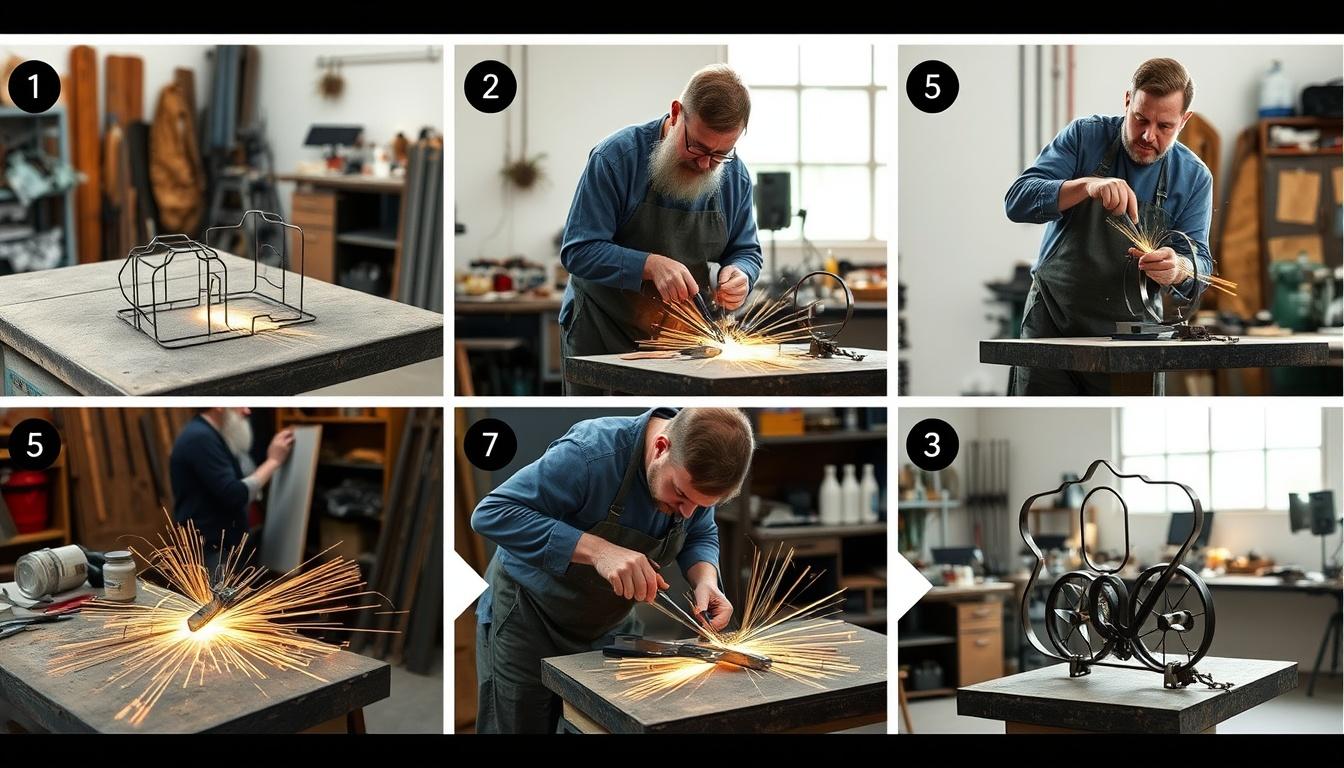 1

2

5

5

7

3